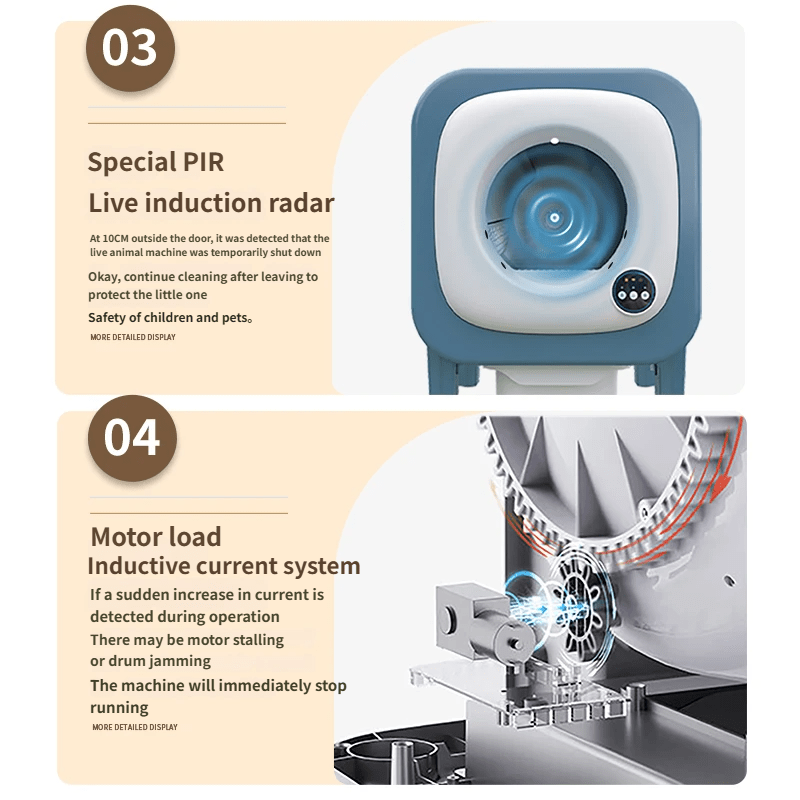 03

Special PIR
Live induction radar

At 10CM outside the door, it was detected that the live animal machine was temporarily shut down

Okay, continue cleaning after leaving to protect the little one

Safety of children and pets。

MORE DETAILED DISPLAY

04

Motor load
Inductive current system

If a sudden increase in current is detected during operation

There may be motor stalling or drum jamming

The machine will immediately stop running

MORE DETAILED DISPLAY