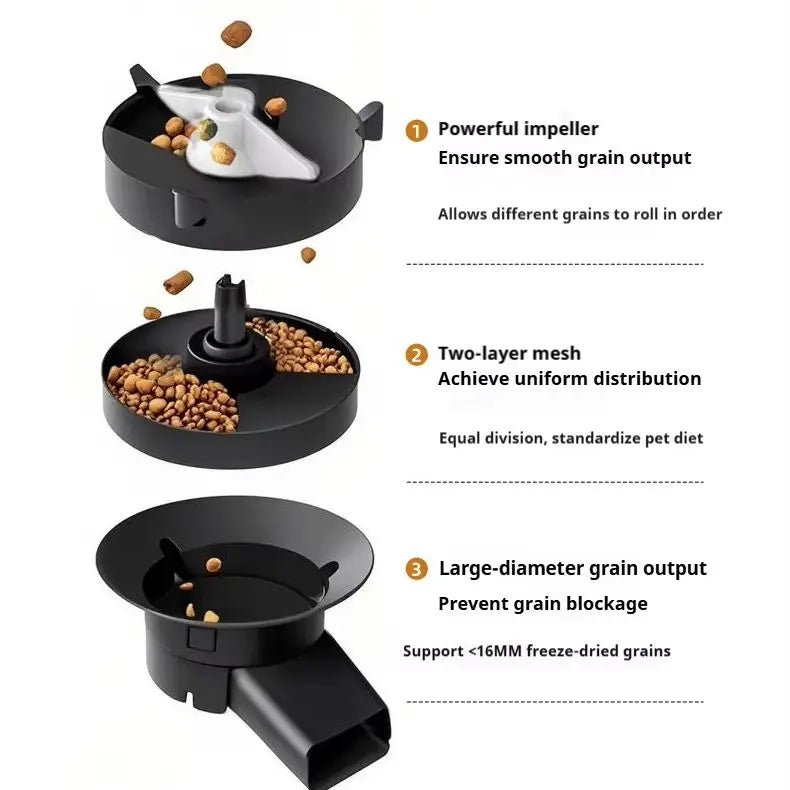 1 Powerful impeller
Ensure smooth grain output

Allows different grains to roll in order

2 Two-layer mesh
Achieve uniform distribution

Equal division, standardize pet diet

3 Large-diameter grain output
Prevent grain blockage

Support <16MM freeze-dried grains