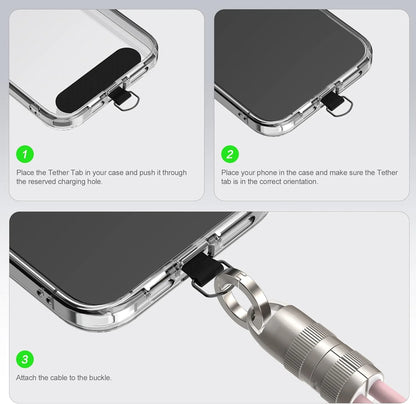 1

Place the Tether Tab in your case and push it through the reserved charging hole.

2

Place your phone in the case and make sure the Tether tab is in the correct orientation.

3

Attach the cable to the buckle.